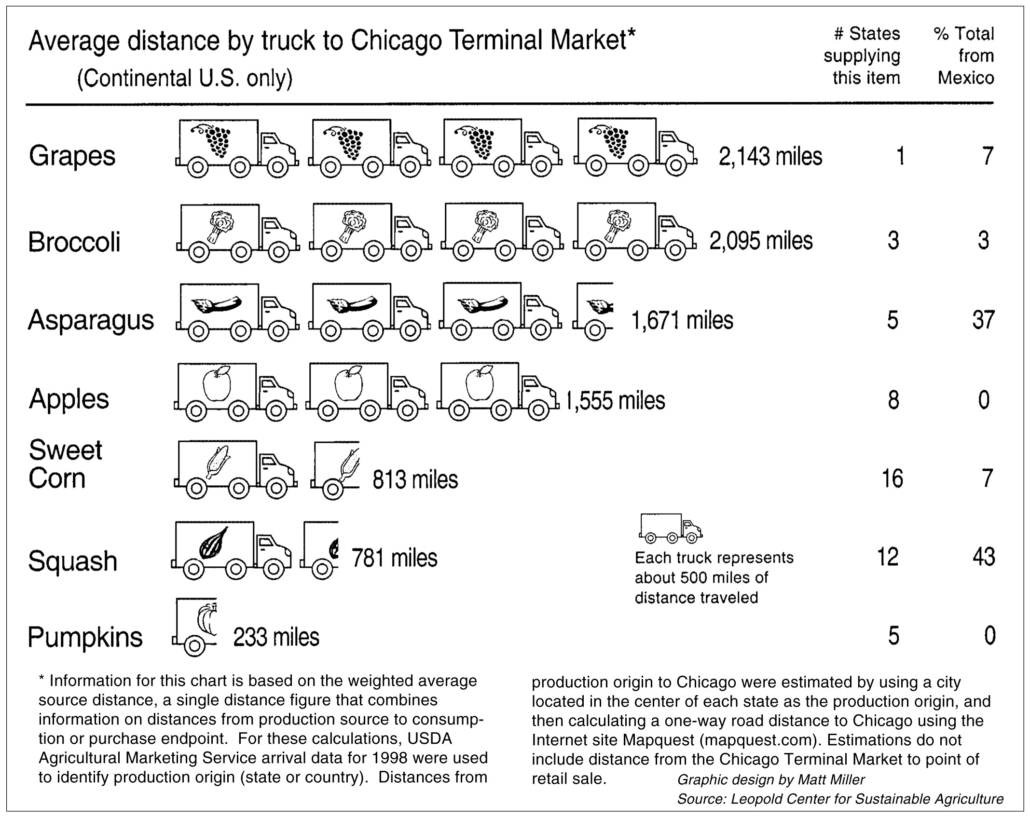 Average distance by truck to Chicago Terminal Market*
(Continental U.S. only)

| | | # States supplying this item | % Total from Mexico |
|---|---|---|---|
| Grapes | 2,143 miles | 1 | 7 |
| Broccoli | 2,095 miles | 3 | 3 |
| Asparagus | 1,671 miles | 5 | 37 |
| Apples | 1,555 miles | 8 | 0 |
| Sweet Corn | 813 miles | 16 | 7 |
| Squash | 781 miles | 12 | 43 |
| Pumpkins | 233 miles | 5 | 0 |

Each truck represents about 500 miles of distance traveled

* Information for this chart is based on the weighted average source distance, a single distance figure that combines information on distances from production source to consumption or purchase endpoint. For these calculations, USDA Agricultural Marketing Service arrival data for 1998 were used to identify production origin (state or country). Distances from production origin to Chicago were estimated by using a city located in the center of each state as the production origin, and then calculating a one-way road distance to Chicago using the Internet site Mapquest (mapquest.com). Estimations do not include distance from the Chicago Terminal Market to point of retail sale.

Graphic design by Matt Miller
Source: Leopold Center for Sustainable Agriculture