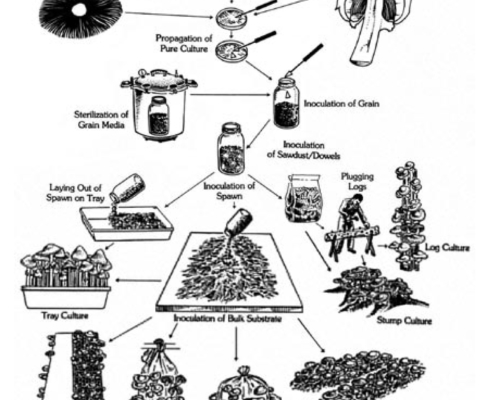 Propagation of Pure Culture

Sterilization of Grain Media

Inoculation of Grain

Inoculation of Sawdust/Dowels

Laying Out of Spawn on Tray

Inoculation of Spawn

Plugging Logs

Log Culture

Tray Culture

Inoculation of Bulk Substrate

Stump Culture