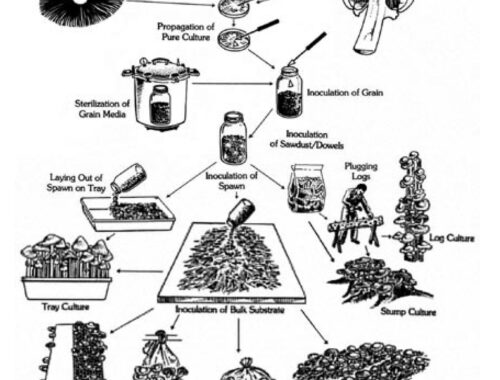 Propagation of Pure Culture

Sterilization of Grain Media

Inoculation of Grain

Inoculation of Sawdust/Dowels

Laying Out of Spawn on Tray

Inoculation of Spawn

Plugging Logs

Log Culture

Tray Culture

Inoculation of Bulk Substrate

Stump Culture