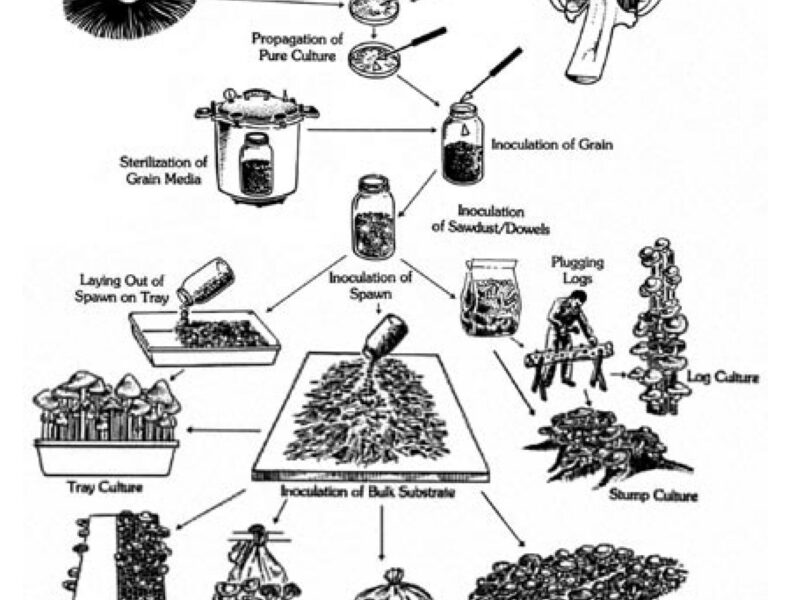 Propagation of Pure Culture

Sterilization of Grain Media

Inoculation of Grain

Inoculation of Sawdust/Dowels

Laying Out of Spawn on Tray

Inoculation of Spawn

Plugging Logs

Log Culture

Tray Culture

Inoculation of Bulk Substrate

Stump Culture