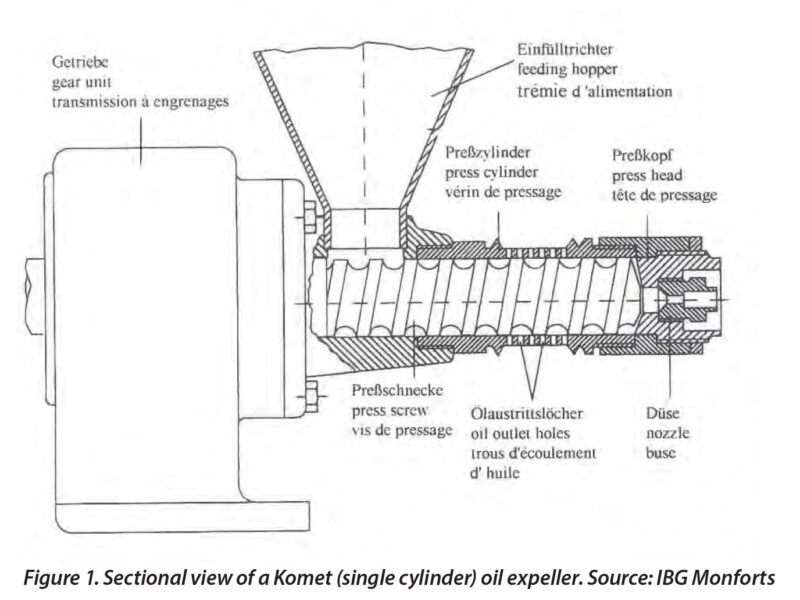 Getriebe
gear unit
transmission à engrenages

Einfülltrichter
feeding hopper
trémie d 'alimentation

Preßzylinder
press cylinder
vérin de pressage

Preßkopf
press head
tête de pressage

Preßschnecke
press screw
vis de pressage

Ölaustrittslöcher
oil outlet holes
trous d'écoulement
d' huile

Düse
nozzle
buse

Figure 1. Sectional view of a Komet (single cylinder) oil expeller. Source: IBG Monforts