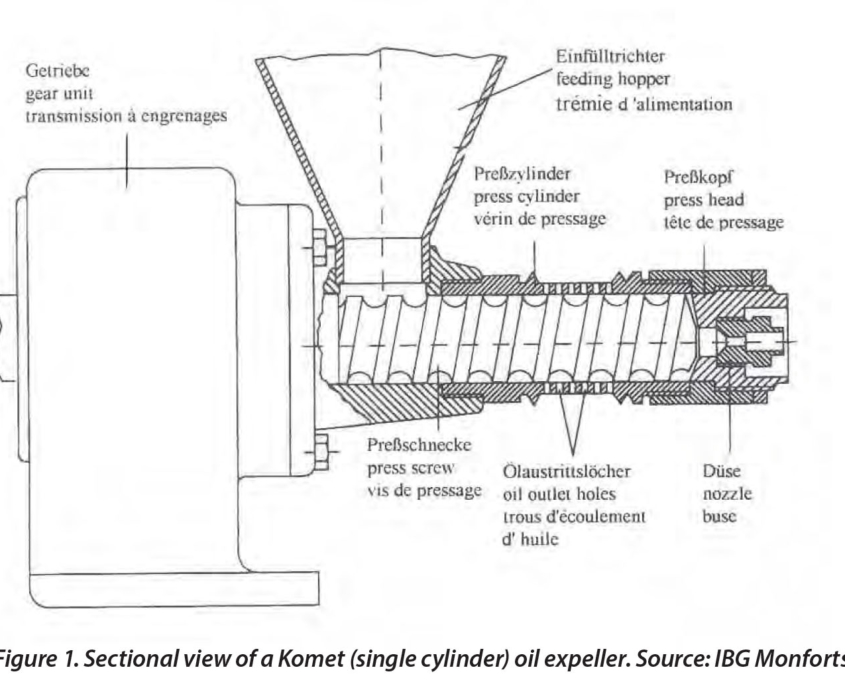 Getriebe
gear unit
transmission à engrenages

Einfülltrichter
feeding hopper
trémie d 'alimentation

Preßzylinder
press cylinder
vérin de pressage

Preßkopf
press head
tête de pressage

Preßschnecke
press screw
vis de pressage

Ölaustrittslöcher
oil outlet holes
trous d'écoulement
d' huile

Düse
nozzle
buse

Figure 1. Sectional view of a Komet (single cylinder) oil expeller. Source: IBG Monforts