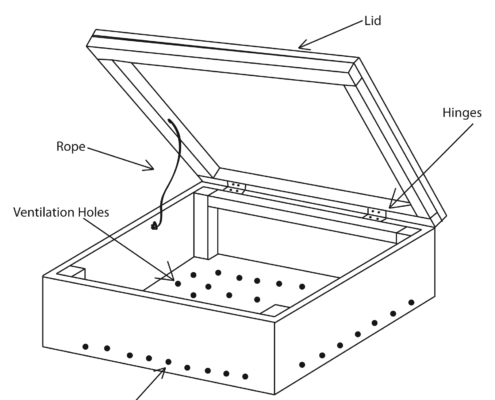 Lid

Hinges

Rope

Ventilation Holes