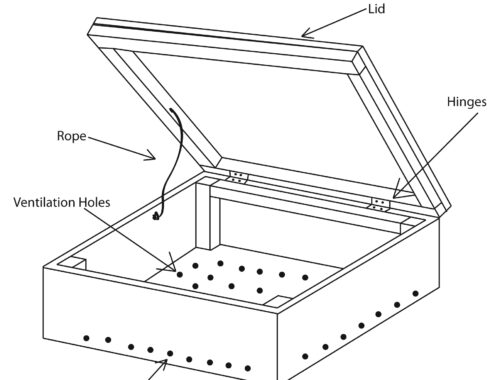 Lid

Hinges

Rope

Ventilation Holes