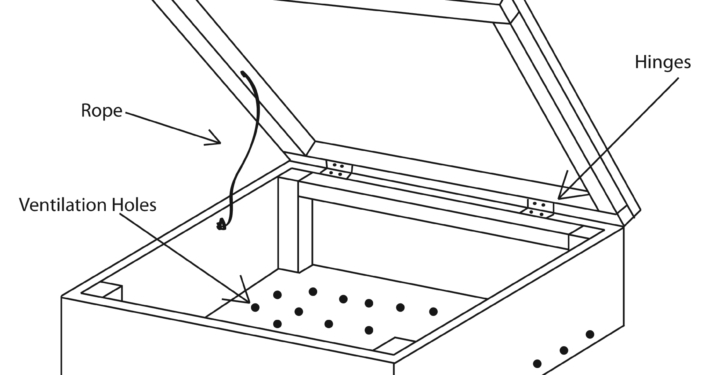 Hinges

Rope

Ventilation Holes