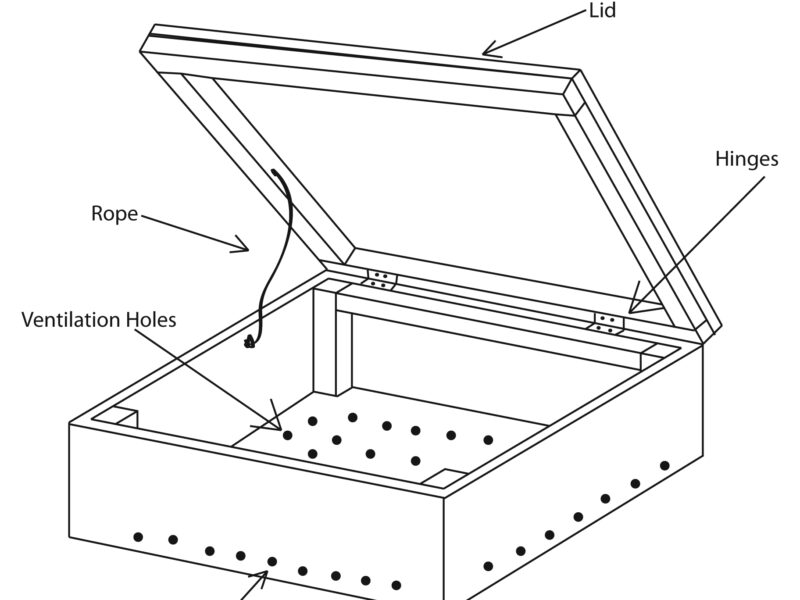 Lid

Hinges

Rope

Ventilation Holes