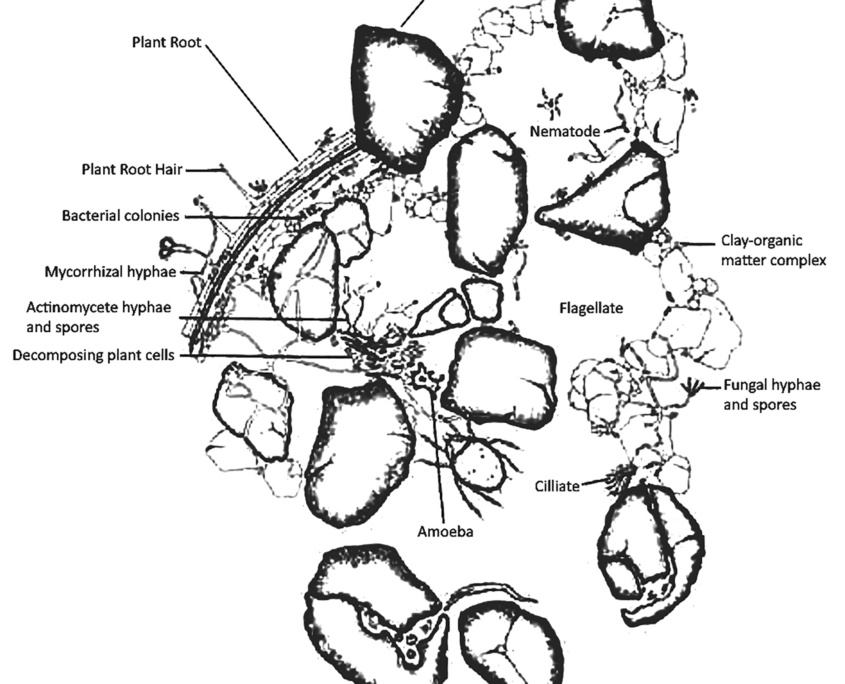 Plant Root
Plant Root Hair
Bacterial colonies
Mycorrhizal hyphae
Actinomycete hyphae and spores
Decomposing plant cells
Nematode
Clay-organic matter complex
Flagellate
Fungal hyphae and spores
Cilliate
Amoeba