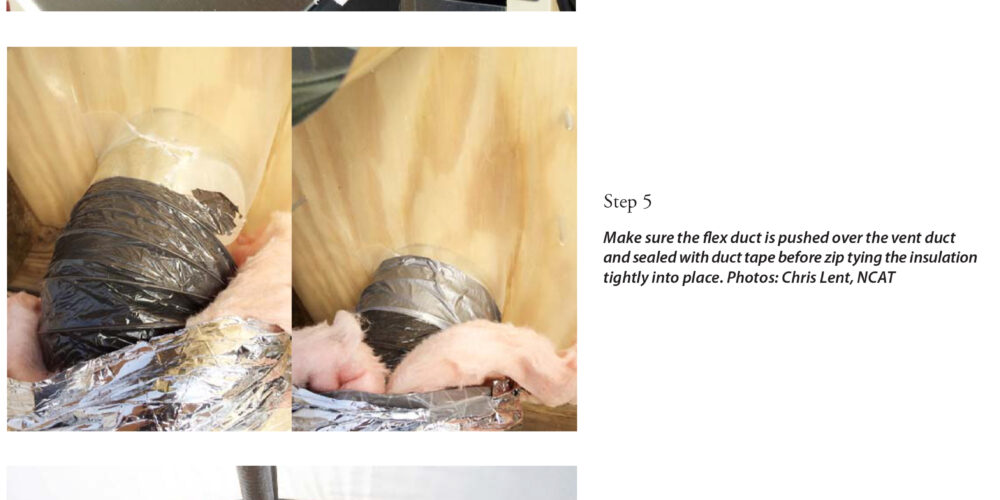 Step 5

Make sure the flex duct is pushed over the vent duct and sealed with duct tape before zip tying the insulation tightly into place. Photos: Chris Lent, NCAT