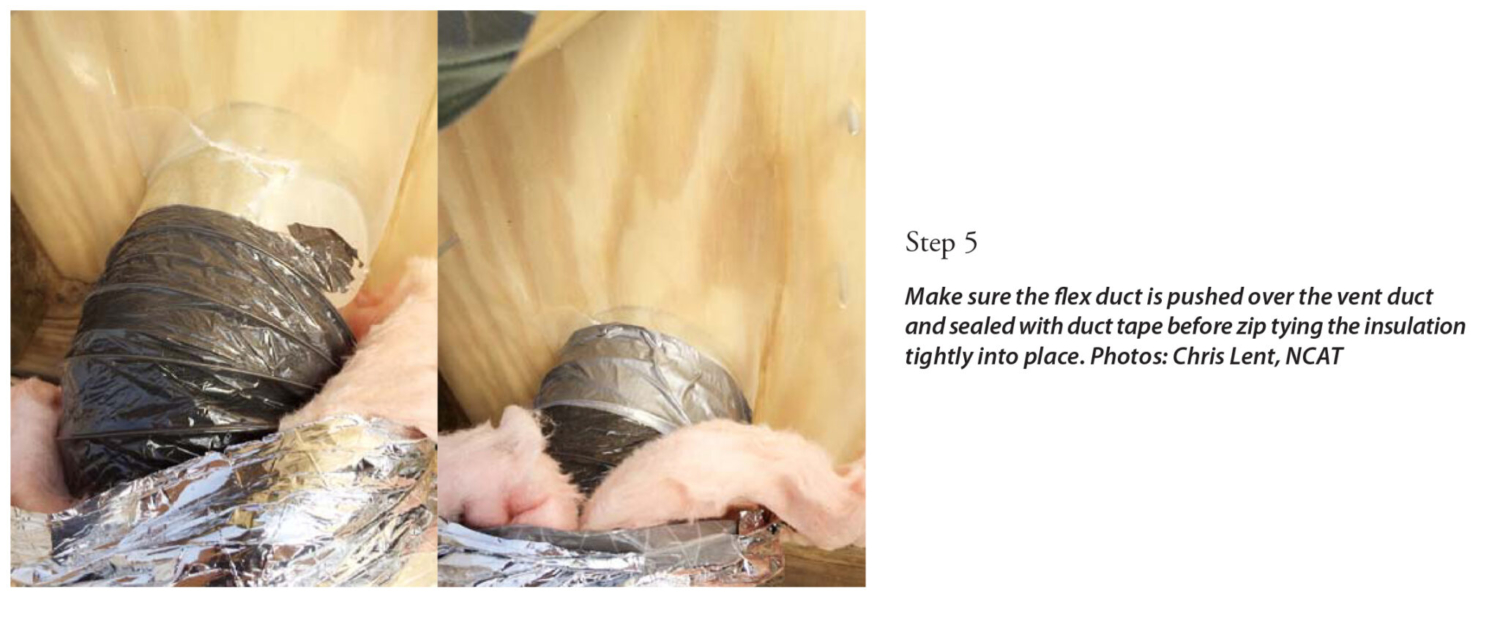 Step 5

Make sure the flex duct is pushed over the vent duct and sealed with duct tape before zip tying the insulation tightly into place. Photos: Chris Lent, NCAT