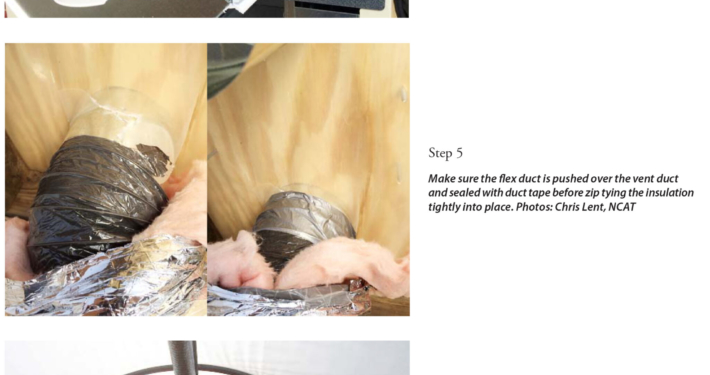 Step 5

Make sure the flex duct is pushed over the vent duct and sealed with duct tape before zip tying the insulation tightly into place. Photos: Chris Lent, NCAT