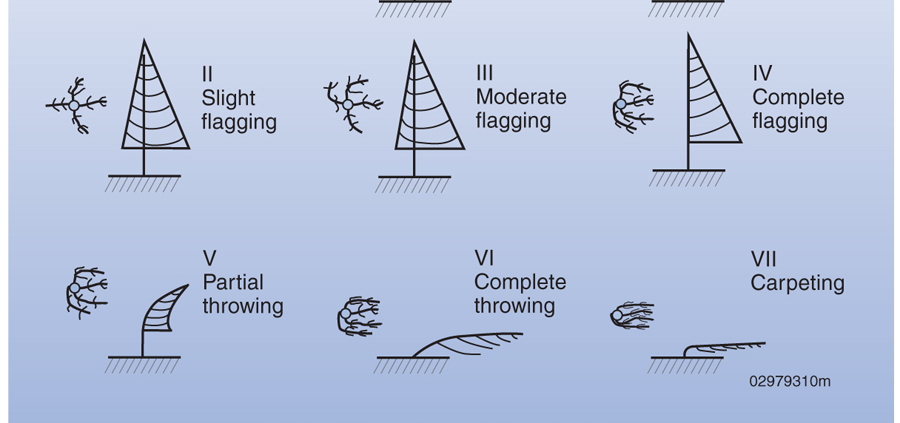 II
Slight
flagging

III
Moderate
flagging

IV
Complete
flagging

V
Partial
throwing

VI
Complete
throwing

VII
Carpeting

02979310m