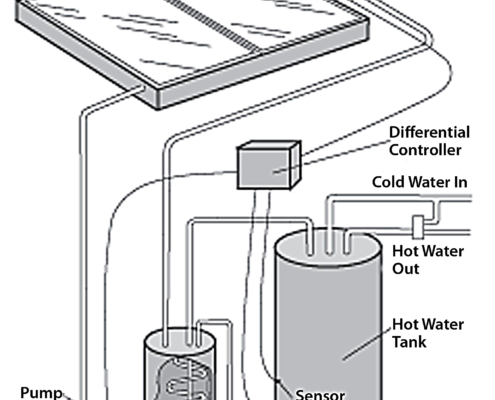 Differential Controller

Cold Water In

Hot Water Out

Hot Water Tank

Pump

Sensor