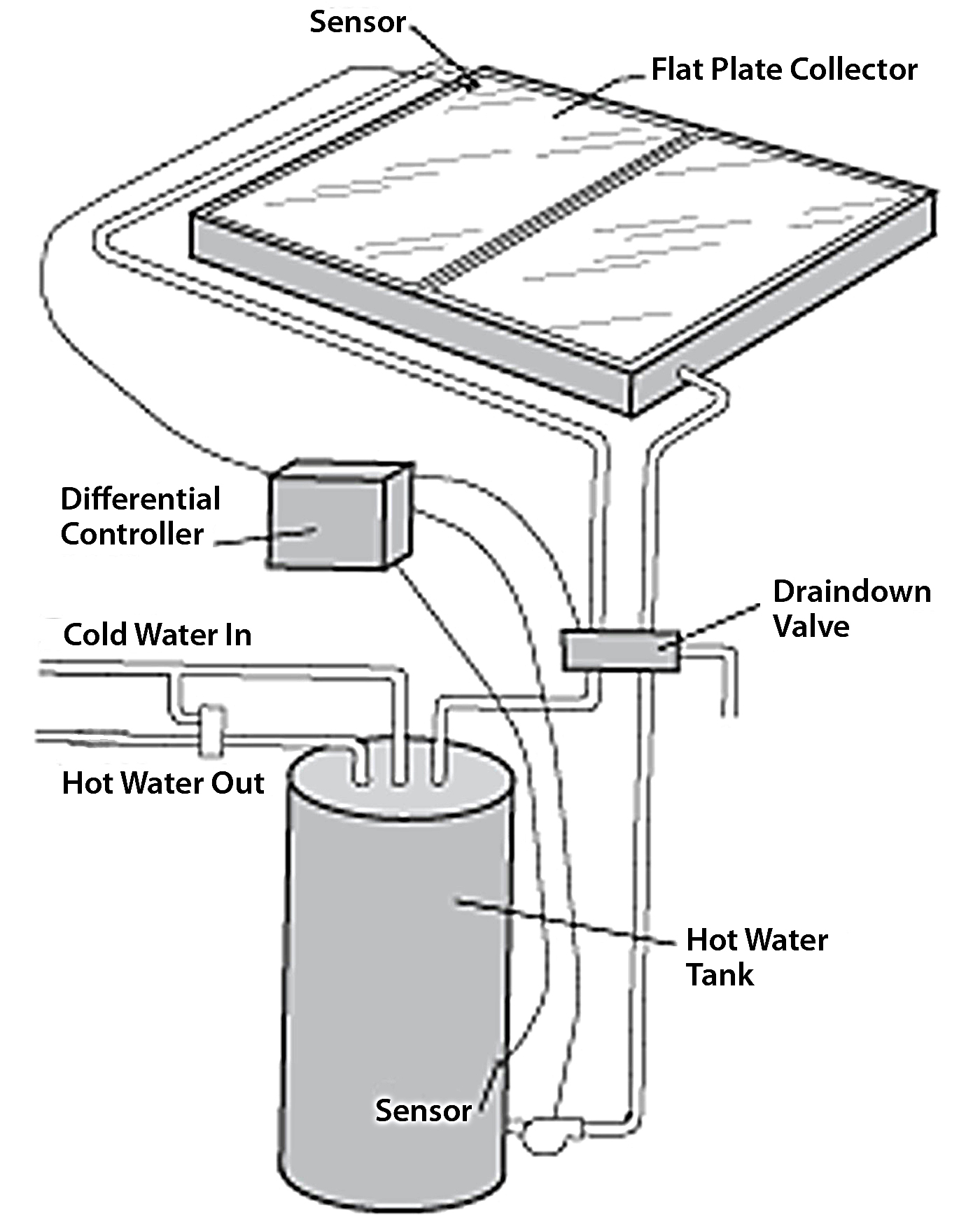 Sensor

Flat Plate Collector

Differential Controller

Draindown Valve

Cold Water In

Hot Water Out

Hot Water Tank

Sensor