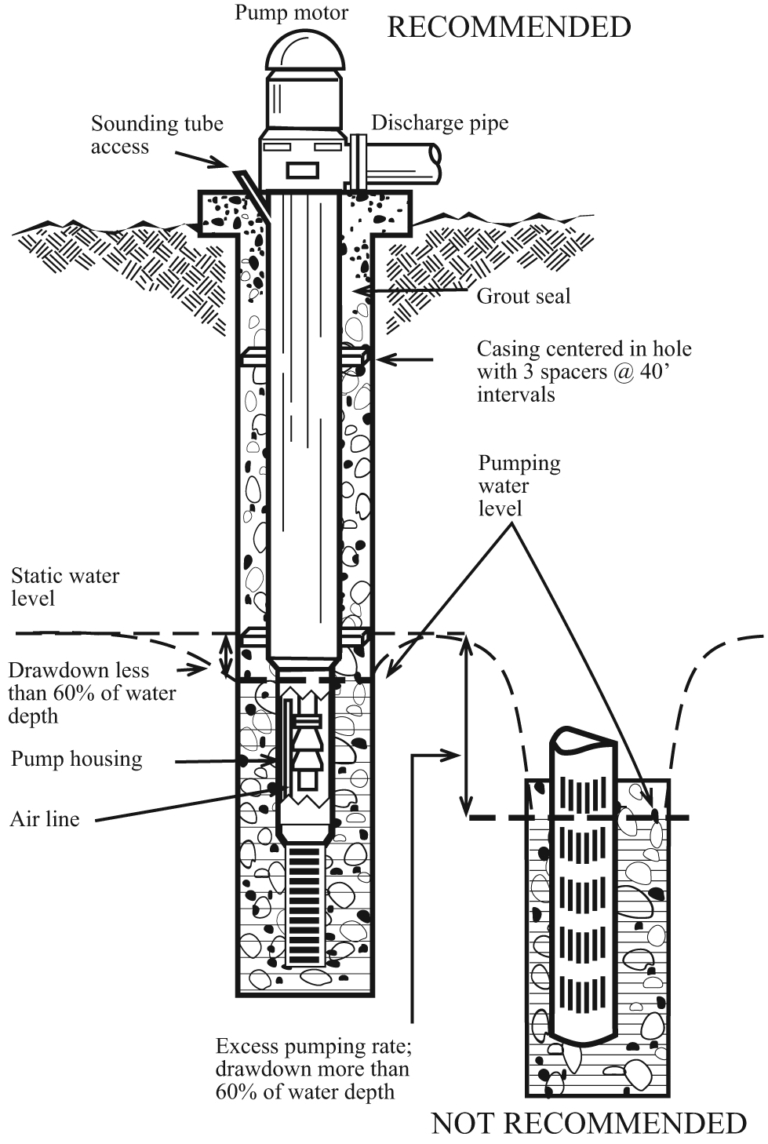 Pump motor

RECOMMENDED

Sounding tube access

Discharge pipe

Grout seal

Casing centered in hole with 3 spacers @ 40' intervals

Pumping water level

Static water level

Drawdown less than 60% of water depth

Pump housing

Air line

Excess pumping rate; drawdown more than 60% of water depth

NOT RECOMMENDED