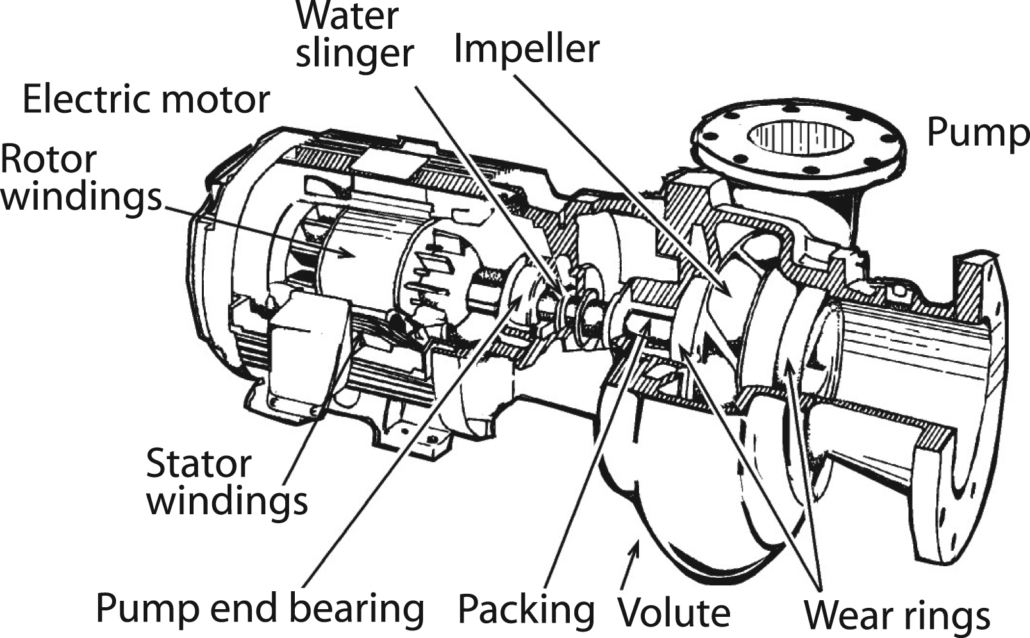 Water slinger
Impeller
Electric motor
Pump
Rotor windings
Stator windings
Pump end bearing
Packing
Volute
Wear rings