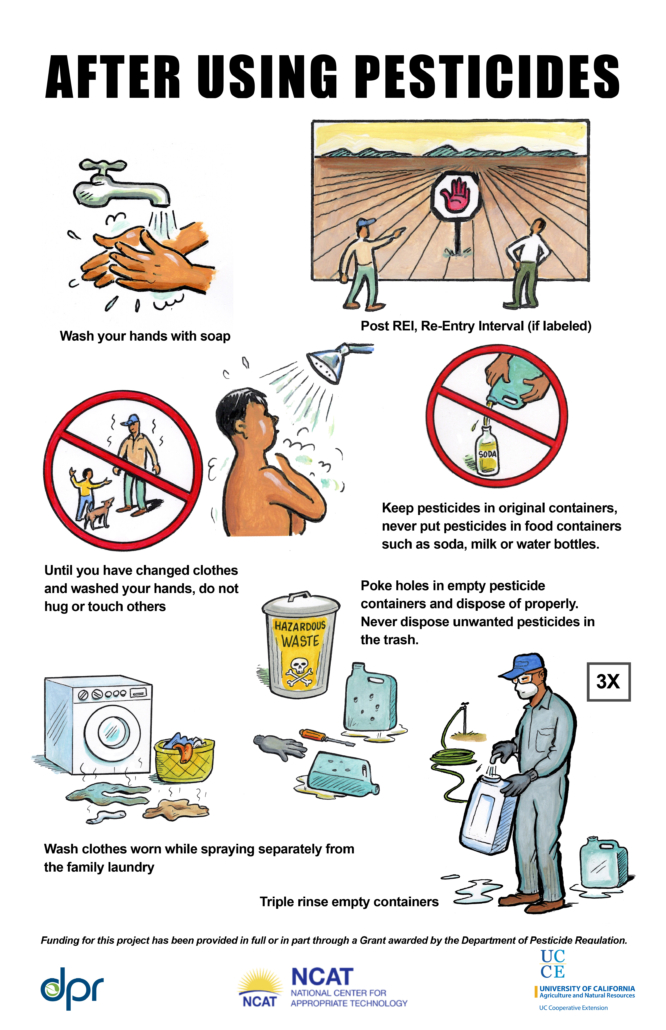 AFTER USING PESTICIDES

Wash your hands with soap

Post REI, Re-Entry Interval (if labeled)

SODA

Keep pesticides in original containers, never put pesticides in food containers such as soda, milk or water bottles.

Until you have changed clothes and washed your hands, do not hug or touch others

Poke holes in empty pesticide containers and dispose of properly. Never dispose unwanted pesticides in the trash.

HAZARDOUS WASTE

3X

Wash clothes worn while spraying separately from the family laundry

Triple rinse empty containers

Funding for this project has been provided in full or in part through a Grant awarded by the Department of Pesticide Regulation.

dpr

NCAT NCAT NATIONAL CENTER FOR APPROPRIATE TECHNOLOGY

UC CE UNIVERSITY OF CALIFORNIA Agriculture and Natural Resources UC Cooperative Extension