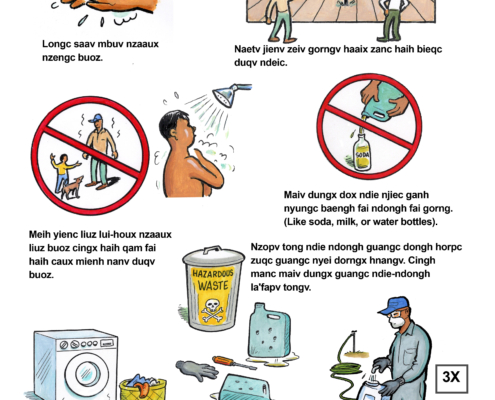 Longc saav mbuv nzaaux nzengc buoz.

Naetv jienv zeiv gorngv haaix zanc haih bieqc duqv ndeic.

SODA

Maiv dungx dox ndie njiec ganh nyungc baengh fai ndongh fai gorng. (Like soda, milk, or water bottles).

Meih yienc liuz lui-houx nzaaux liuz buoz cingx haih qam fai haih caux mienh nanv duqv buoz.

Nzopv tong ndie ndongh guangc dongh horpc zuqc guangc nyei dorngx hnangv. Cingh manc maiv dungx guangc ndie-ndongh la'fapv tongv.

HAZARDOUS WASTE

3X