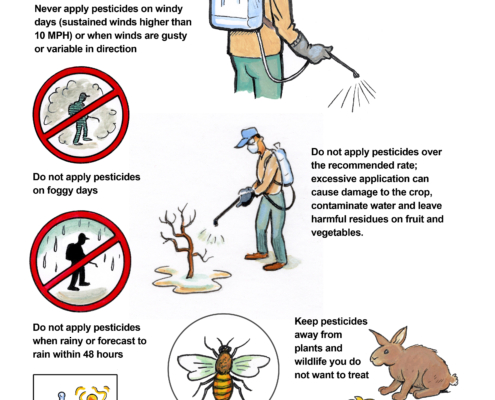 Never apply pesticides on windy days (sustained winds higher than 10 MPH) or when winds are gusty or variable in direction

Do not apply pesticides on foggy days

Do not apply pesticides over the recommended rate; excessive application can cause damage to the crop, contaminate water and leave harmful residues on fruit and vegetables.

Do not apply pesticides when rainy or forecast to rain within 48 hours

Keep pesticides away from plants and wildlife you do not want to treat