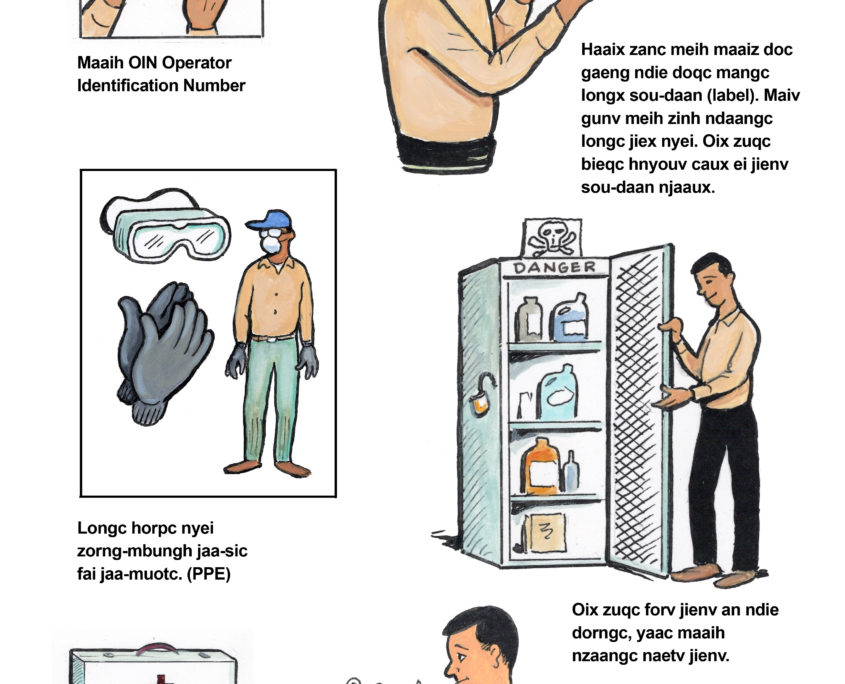 Maaih OIN Operator Identification Number

Haaix zanc meih maaiz doc gaeng ndie doqc mangc longx sou-daan (label). Maiv gunv meih zinh ndaangc longc jiex nyei. Oix zuqc bieqc hnyouv caux ei jienv sou-daan njaaux.

DANGER

Longc horpc nyei zorng-mbungh jaa-sic fai jaa-muotc. (PPE)

Oix zuqc forv jienv an ndie dorngc, yaac maaih nzaangc naetv jienv.