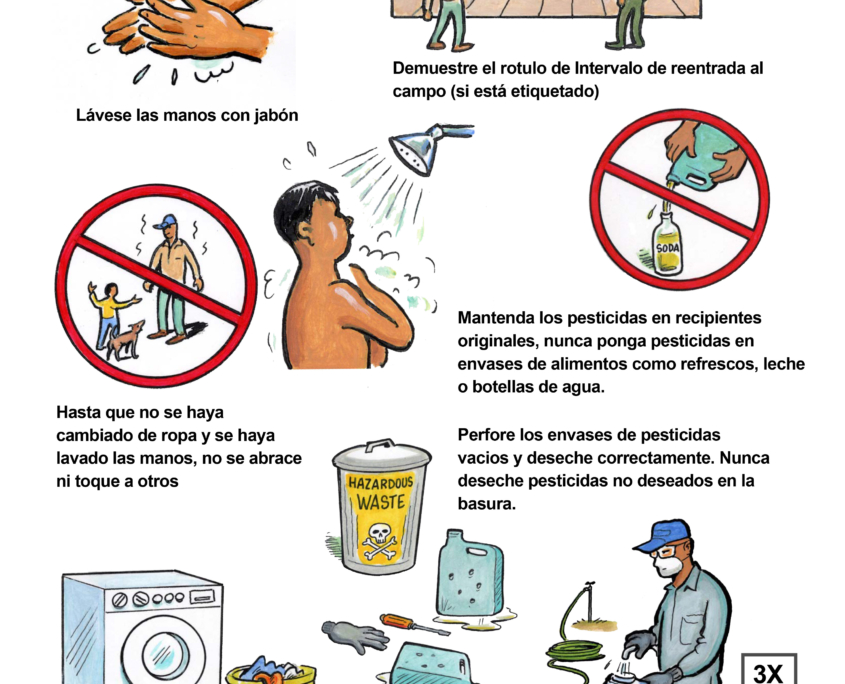 Demuestre el rotulo de Intervalo de reentrada al campo (si está etiquetado)

Lávese las manos con jabón

SODA

Mantenda los pesticidas en recipientes originales, nunca ponga pesticidas en envases de alimentos como refrescos, leche o botellas de agua.

Hasta que no se haya cambiado de ropa y se haya lavado las manos, no se abrace ni toque a otros

Perfore los envases de pesticidas vacios y deseche correctamente. Nunca deseche pesticidas no deseados en la basura.

HAZARDOUS WASTE

3X